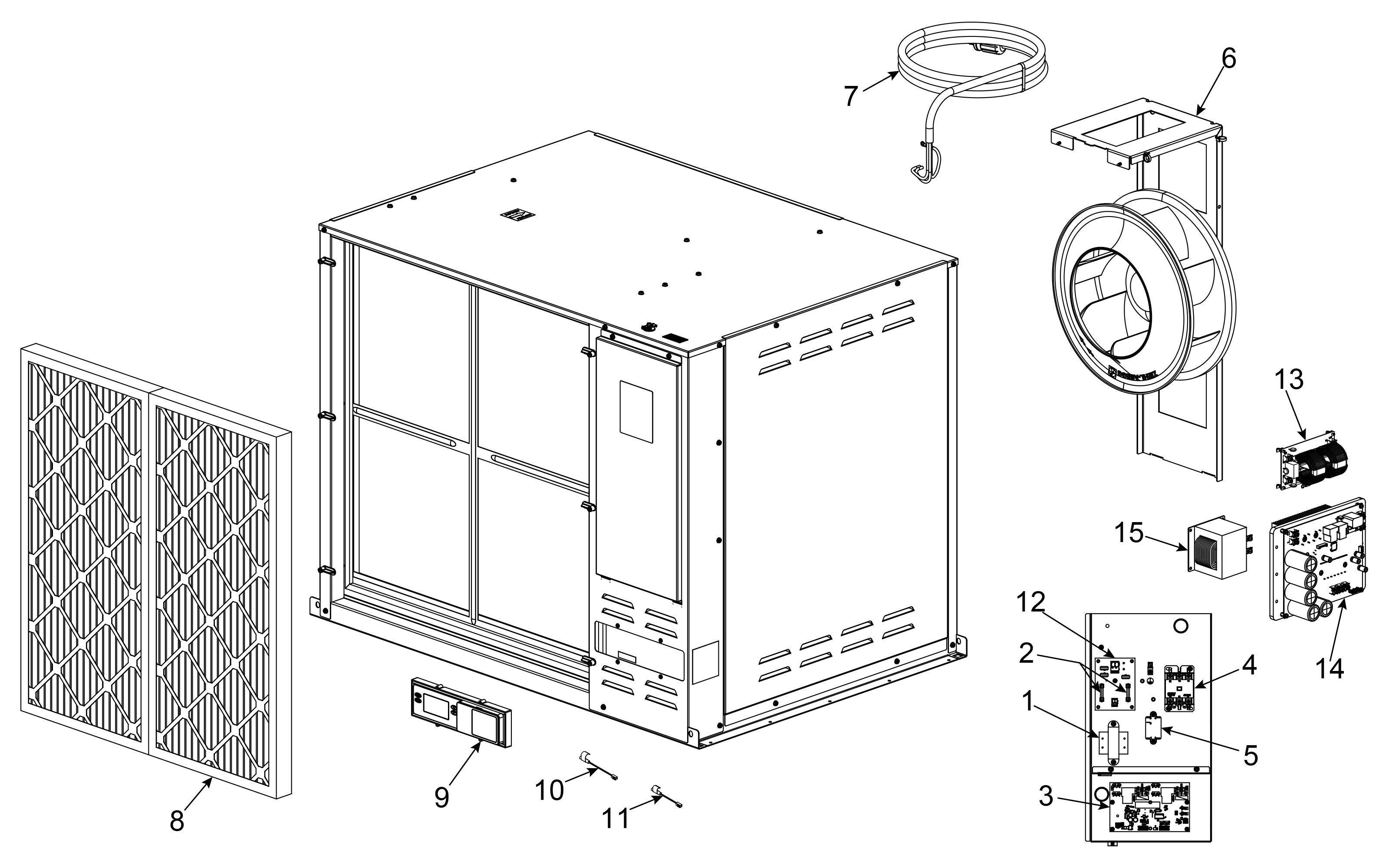 7
6
13
15
14
12
2
4
1
5
3
8
9
10
11