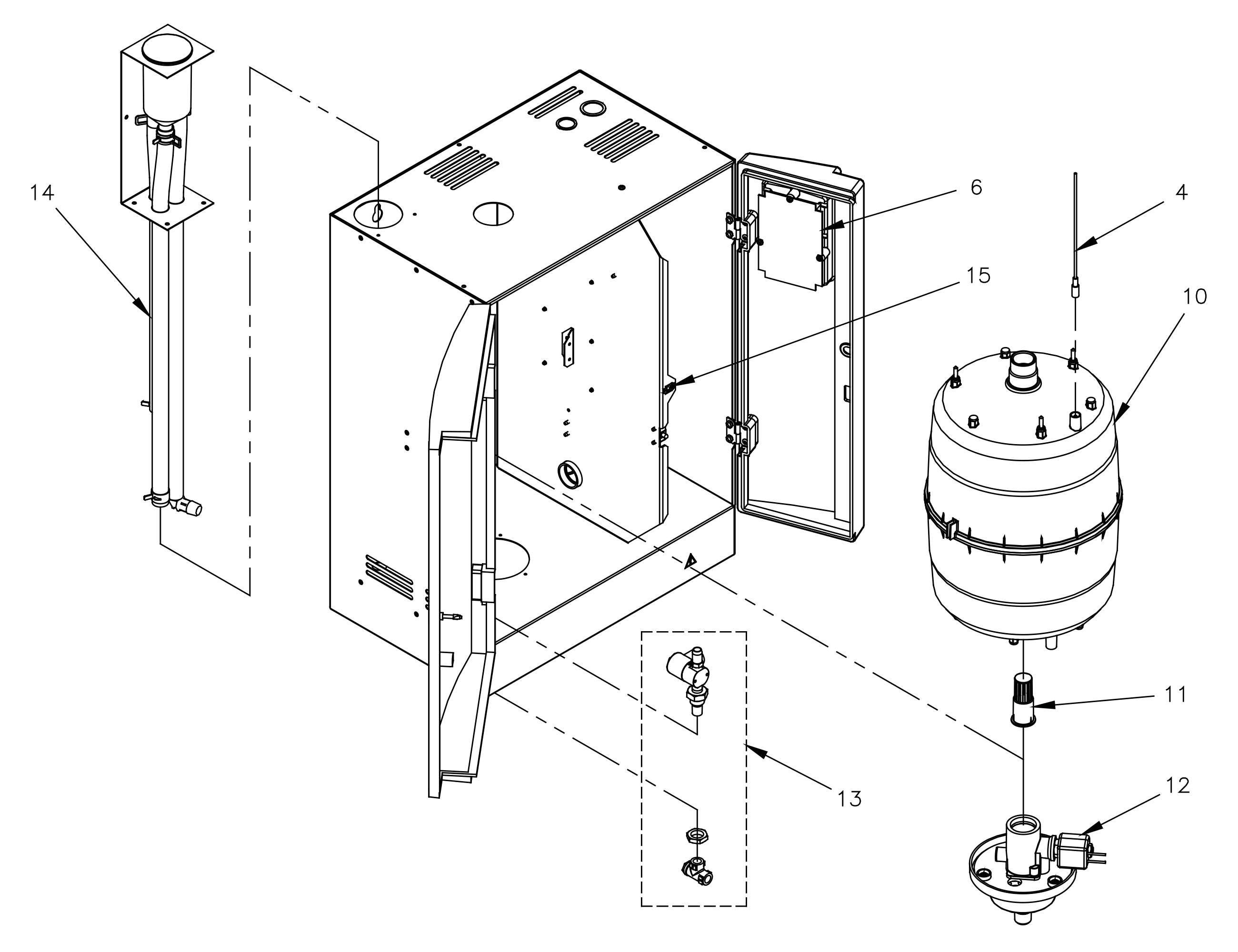 14

6

4

15

10

11

13

12