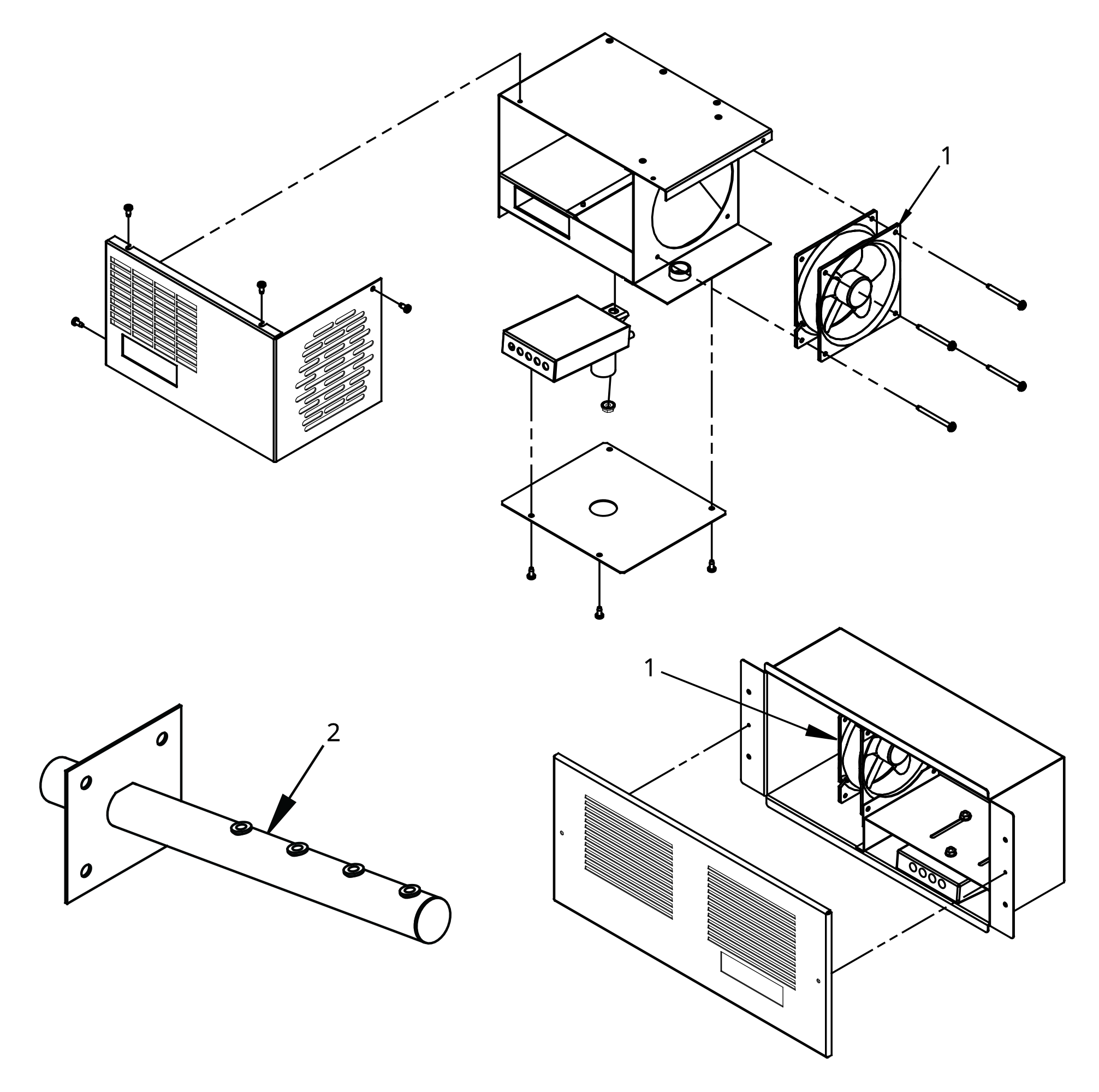 1

1

2